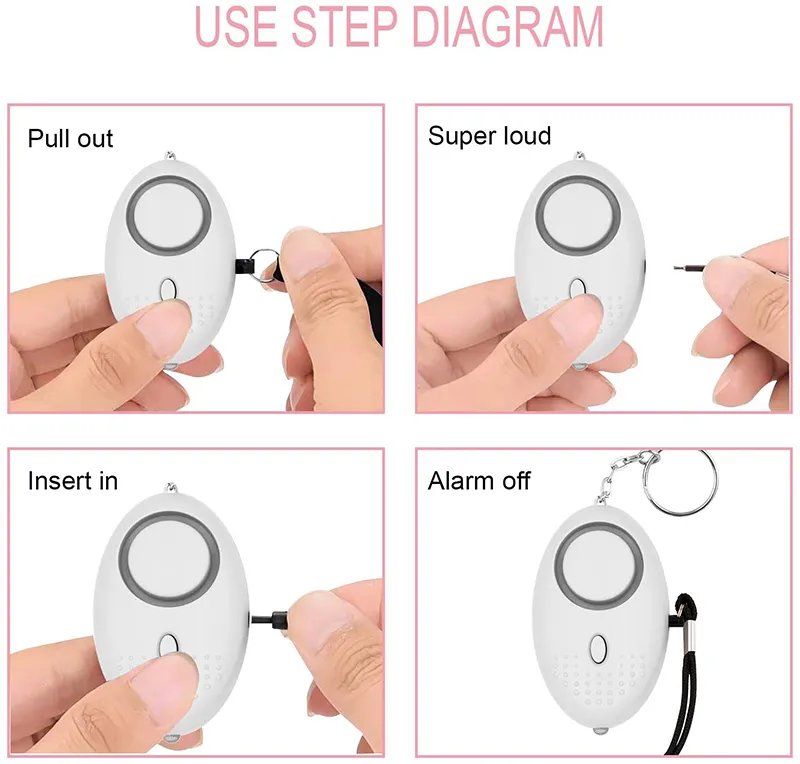 USE STEP DIAGRAM

Pull out

Super loud

Insert in

Alarm off