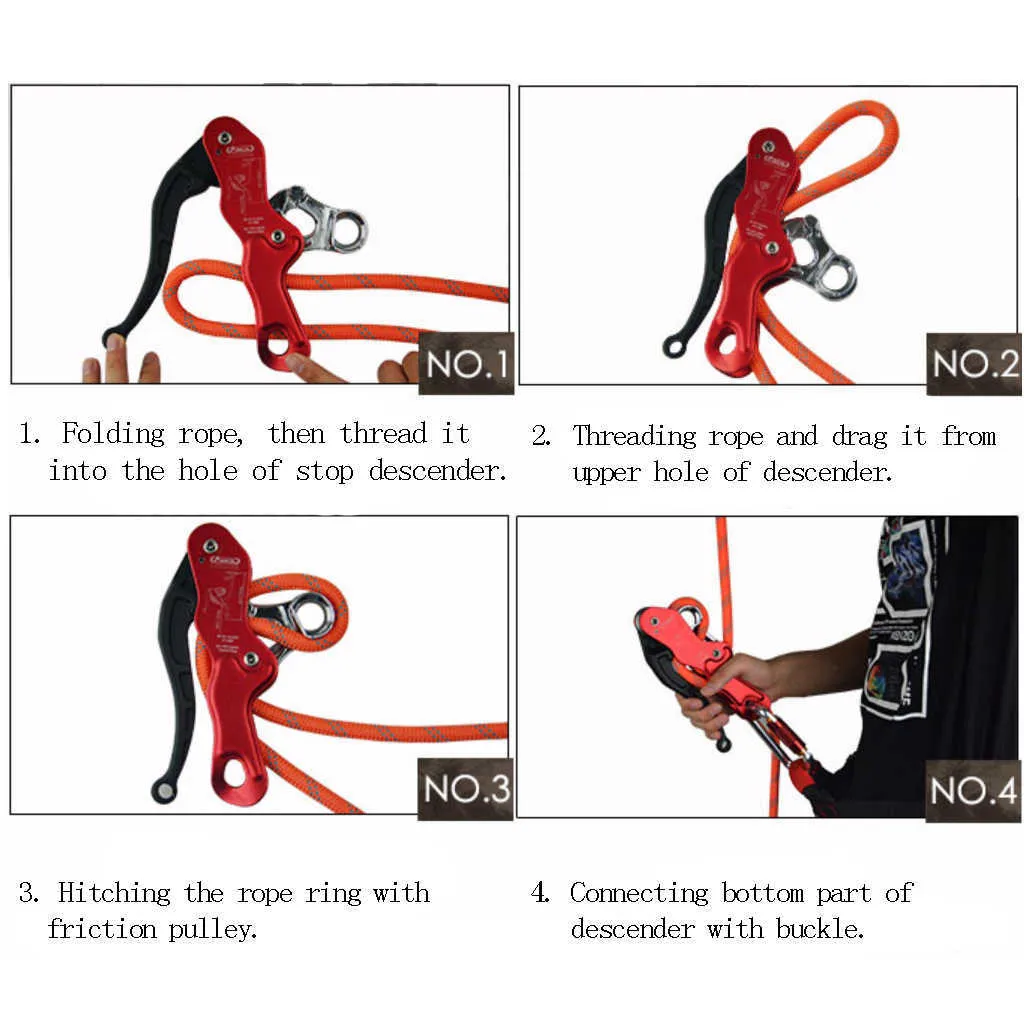 NO.1

1. Folding rope, then thread it into the hole of stop descender.

NO.2

2. Threading rope and drag it from upper hole of descender.

NO.3

3. Hitching the rope ring with friction pulley.

NO.4

4. Connecting bottom part of descender with buckle.