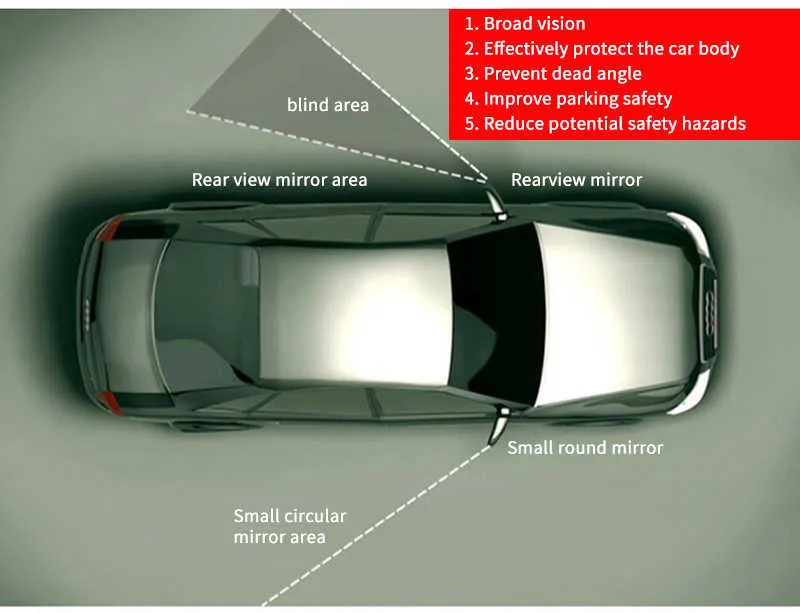 1. Broad vision
2. Effectively protect the car body
3. Prevent dead angle
4. Improve parking safety
5. Reduce potential safety hazards

blind area

Rear view mirror area

Rearview mirror

Small round mirror

Small circular mirror area