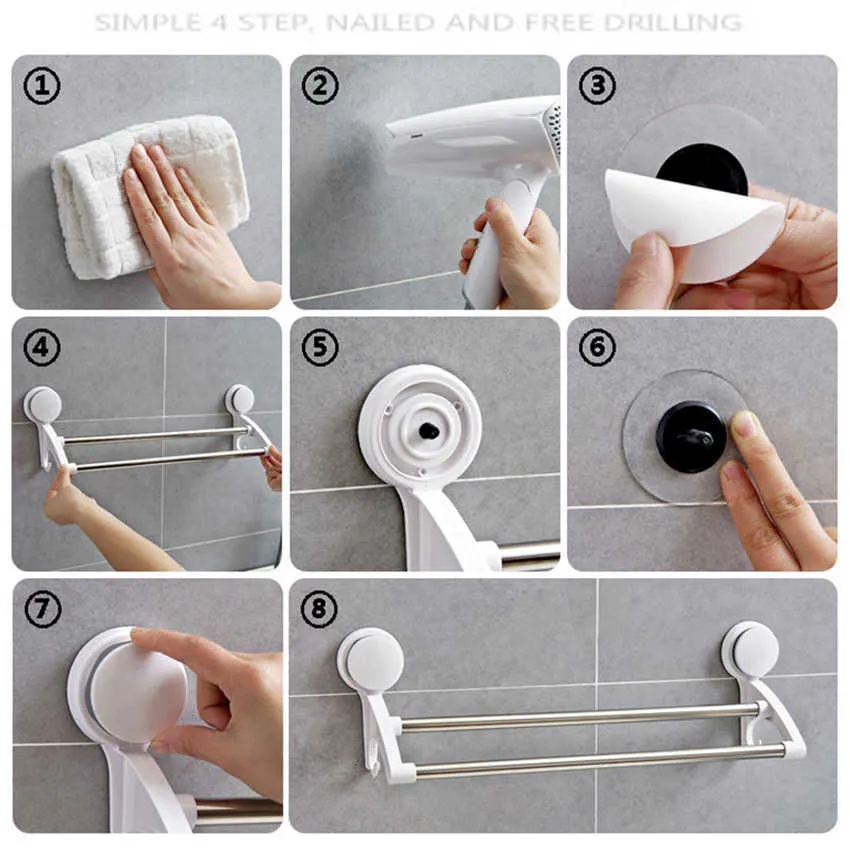 SIMPLE 4 STEP, NAILED AND FREE DRILLING

1

2

3

4

5

6

7

8