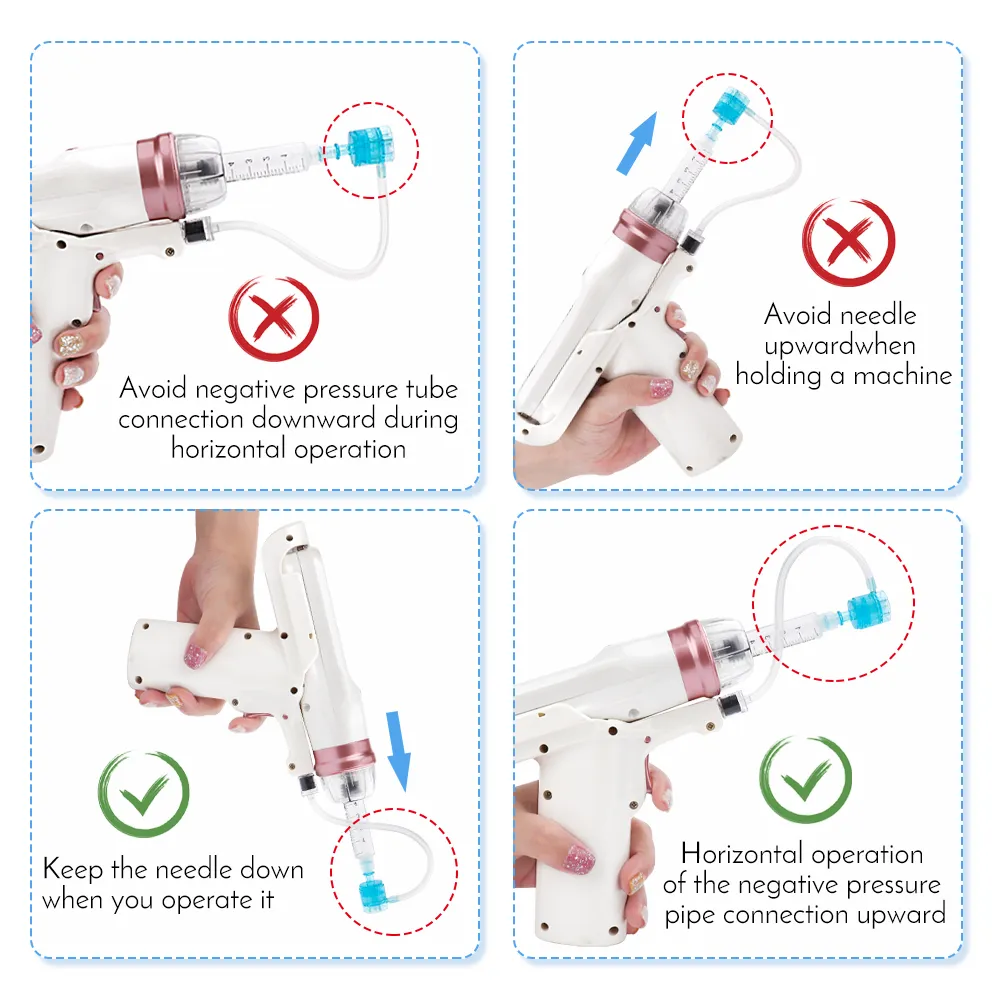 Avoid negative pressure tube connection downward during horizontal operation

Avoid needle upwardwhen holding a machine

Keep the needle down when you operate it

Horizontal operation of the negative pressure pipe connection upward