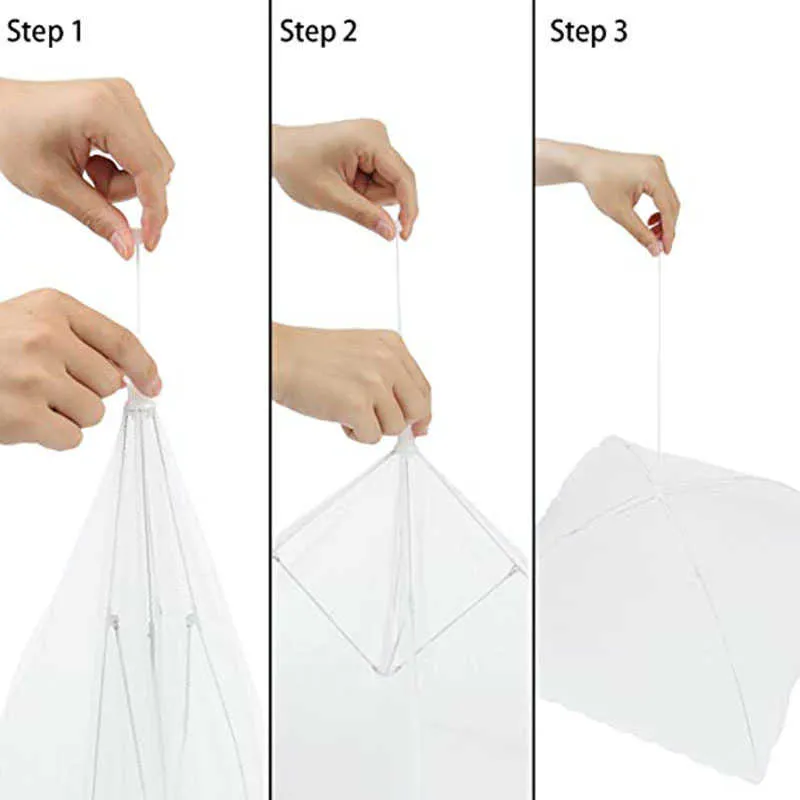 Step 1

Step 2

Step 3