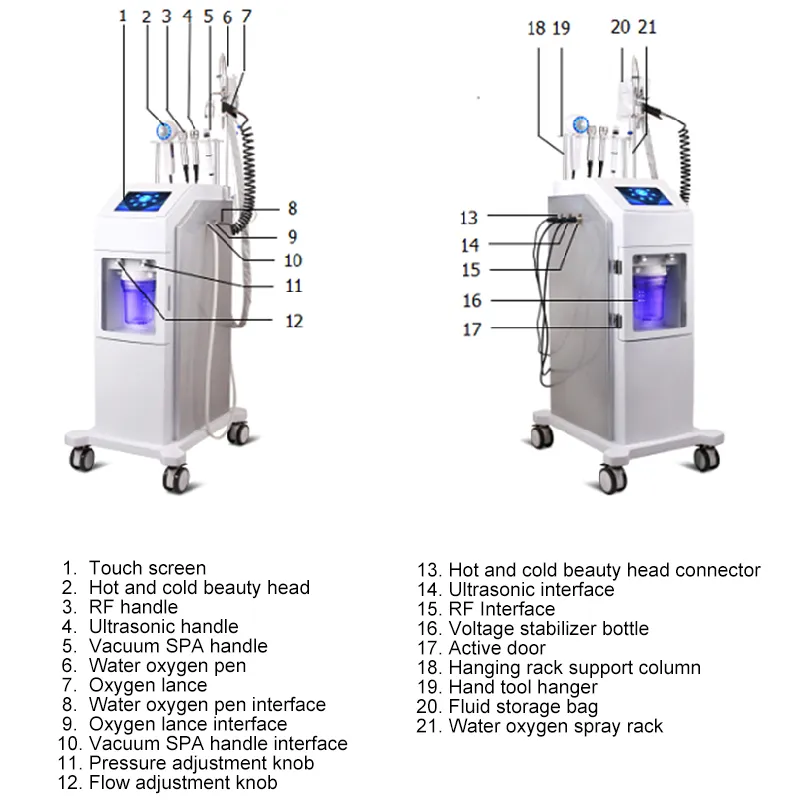 1 2 3 4 5 6 7

8
9
10
11
12

18 19 20 21

13
14
15
16
17

1. Touch screen
2. Hot and cold beauty head
3. RF handle
4. Ultrasonic handle
5. Vacuum SPA handle
6. Water oxygen pen
7. Oxygen lance
8. Water oxygen pen interface
9. Oxygen lance interface
10. Vacuum SPA handle interface
11. Pressure adjustment knob
12. Flow adjustment knob

13. Hot and cold beauty head connector
14. Ultrasonic interface
15. RF Interface
16. Voltage stabilizer bottle
17. Active door
18. Hanging rack support column
19. Hand tool hanger
20. Fluid storage bag
21. Water oxygen spray rack