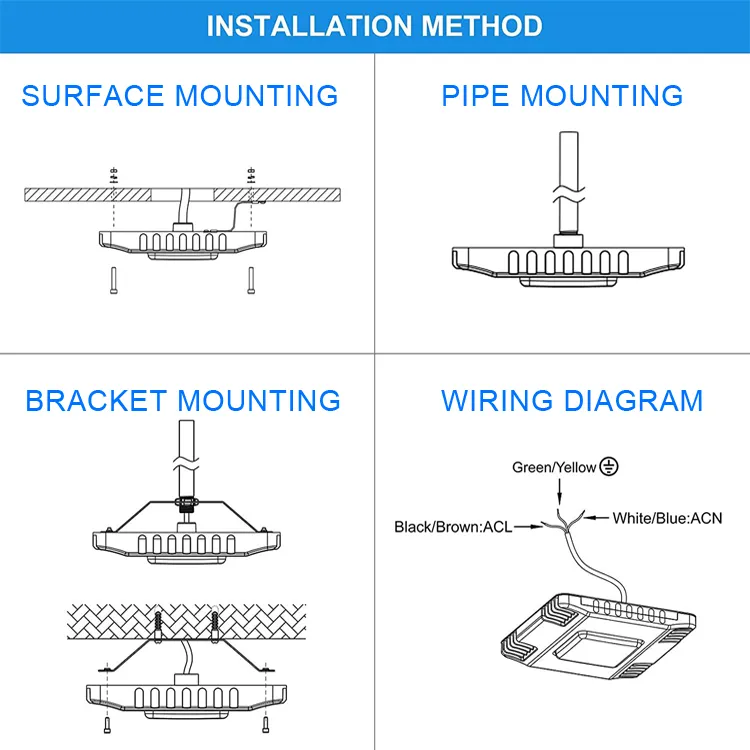 INSTALLATION METHOD

SURFACE MOUNTING

PIPE MOUNTING

BRACKET MOUNTING

WIRING DIAGRAM

Green/Yellow

Black/Brown:ACL

White/Blue:ACN