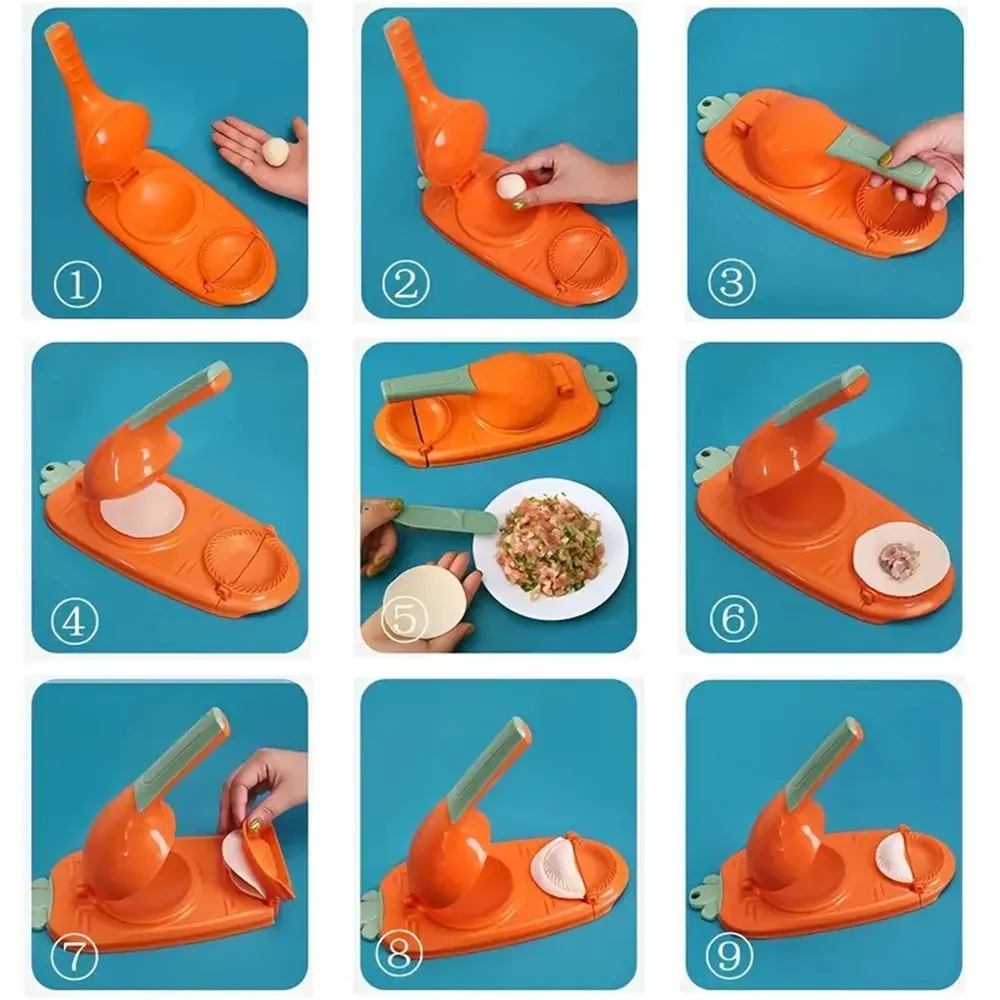 ①

②

③

④

⑤

⑥

⑦

⑧

⑨