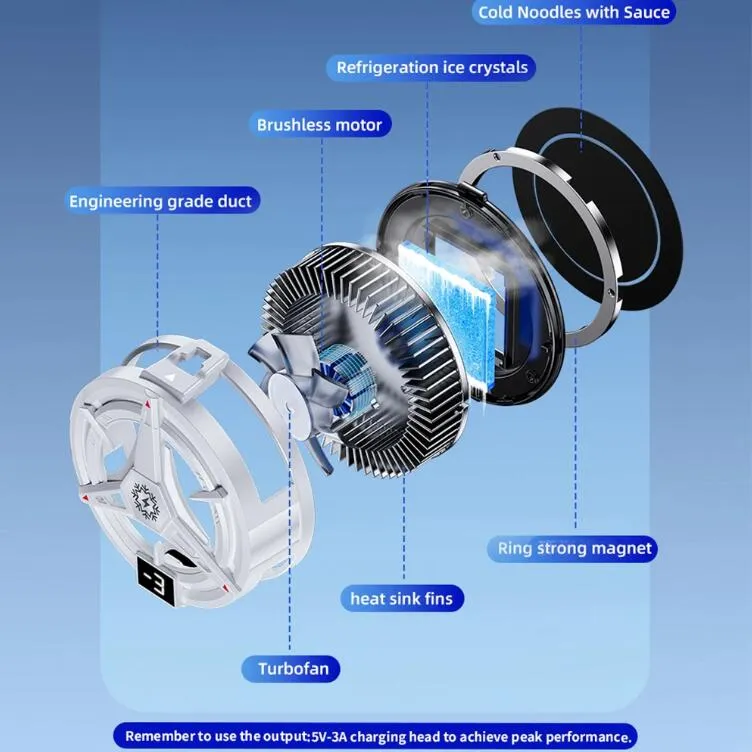 Cold Noodles with Sauce

Refrigeration ice crystals

Brushless motor

Engineering grade duct

-3

Ring strong magnet

heat sink fins

Turbofan

Remember to use the output:5V-3A charging head to achieve peak performance.