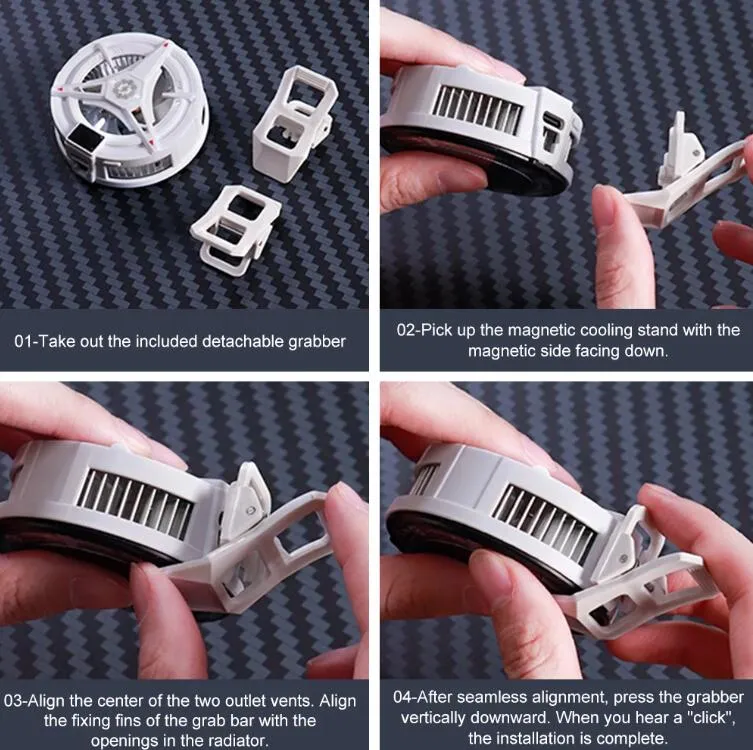 01-Take out the included detachable grabber

02-Pick up the magnetic cooling stand with the magnetic side facing down.

03-Align the center of the two outlet vents. Align the fixing fins of the grab bar with the openings in the radiator.

04-After seamless alignment, press the grabber vertically downward. When you hear a "click", the installation is complete.