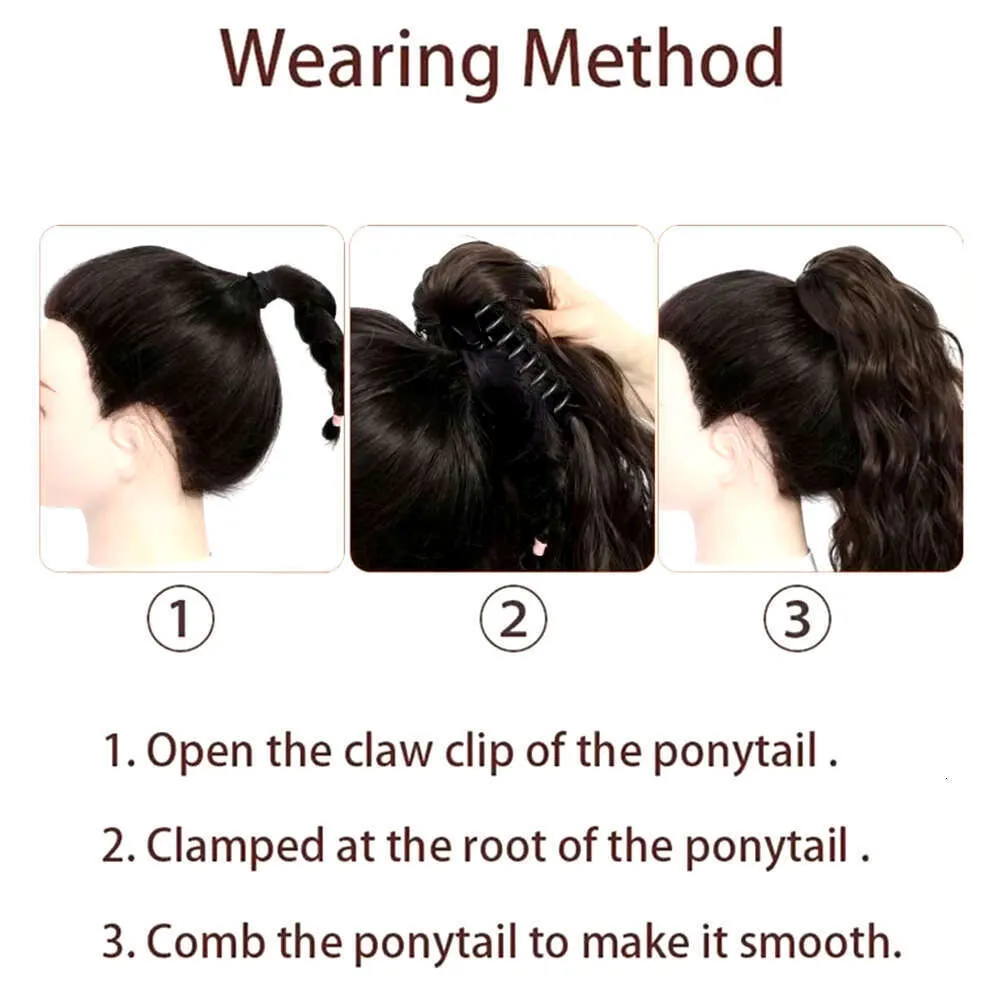 Wearing Method

①

②

③

1. Open the claw clip of the ponytail .

2. Clamped at the root of the ponytail .

3. Comb the ponytail to make it smooth.