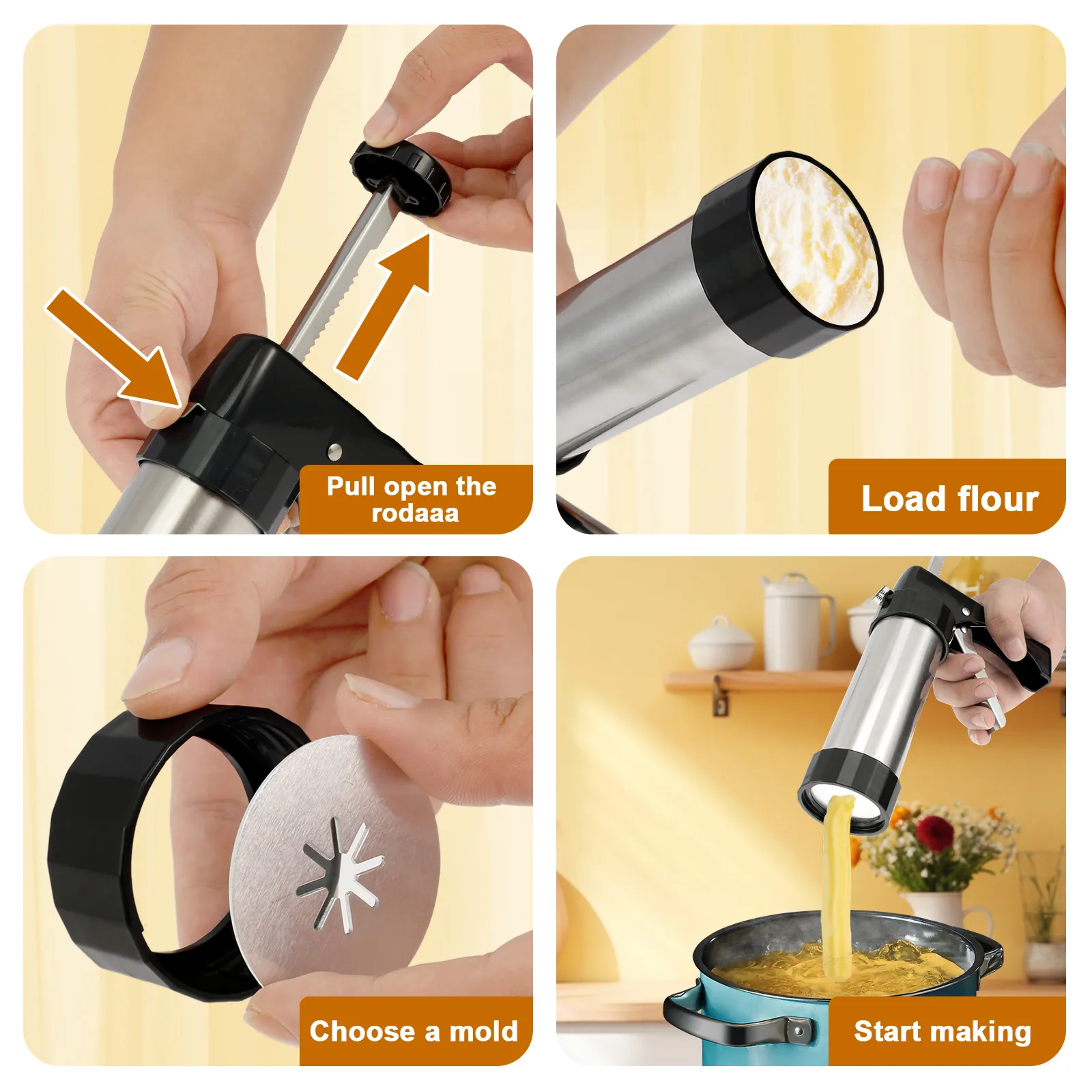 Pull open the rodaaa

Load flour

Choose a mold

Start making